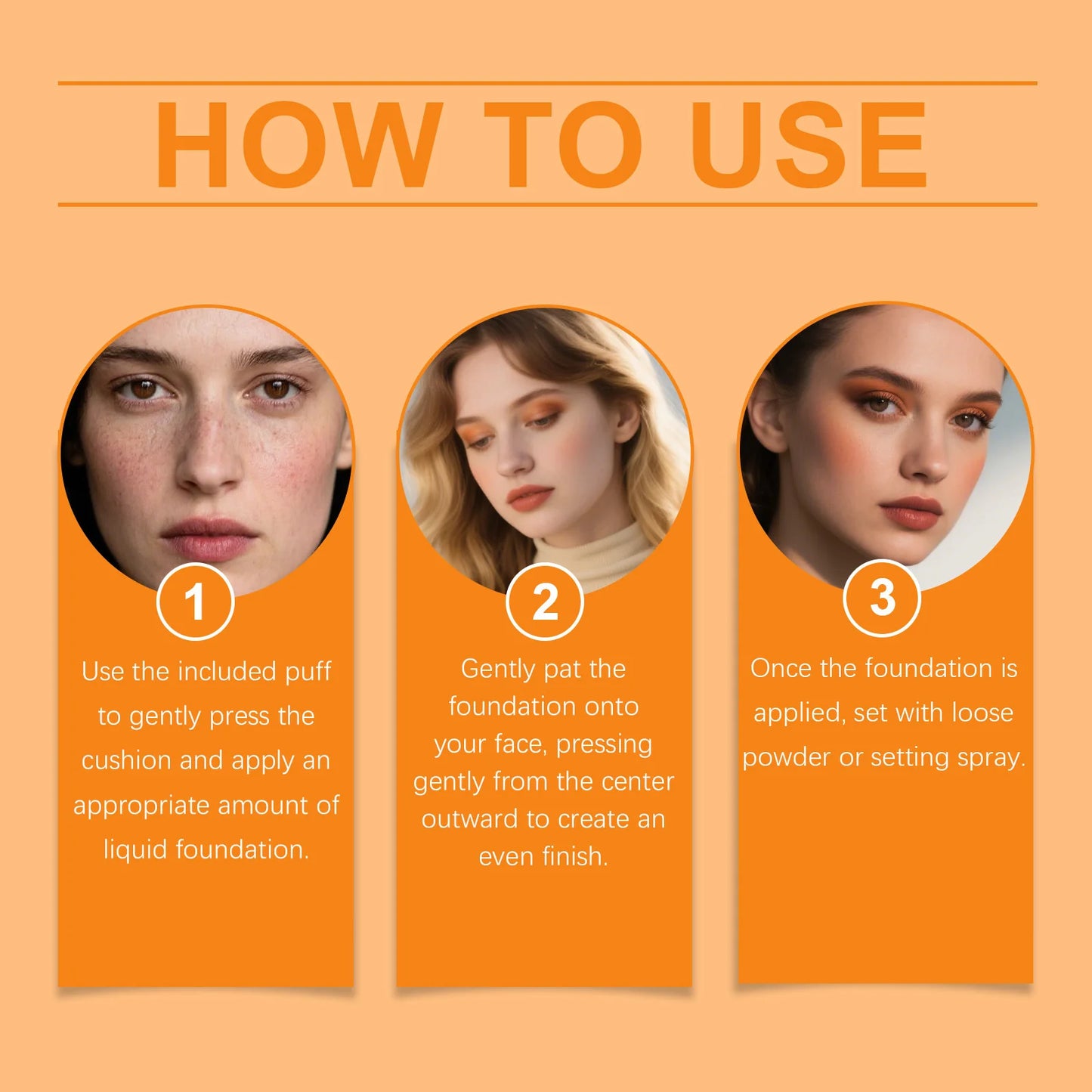 HOW TO USE

1

Use the included puff to gently press the cushion and apply an appropriate amount of liquid foundation.

2

Gently pat the foundation onto your face, pressing gently from the center outward to create an even finish.

3

Once the foundation is applied, set with loose powder or setting spray.