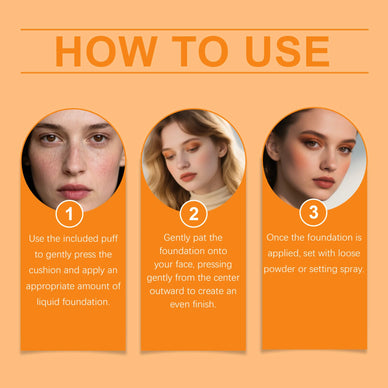 HOW TO USE

1

Use the included puff to gently press the cushion and apply an appropriate amount of liquid foundation.

2

Gently pat the foundation onto your face, pressing gently from the center outward to create an even finish.

3

Once the foundation is applied, set with loose powder or setting spray.